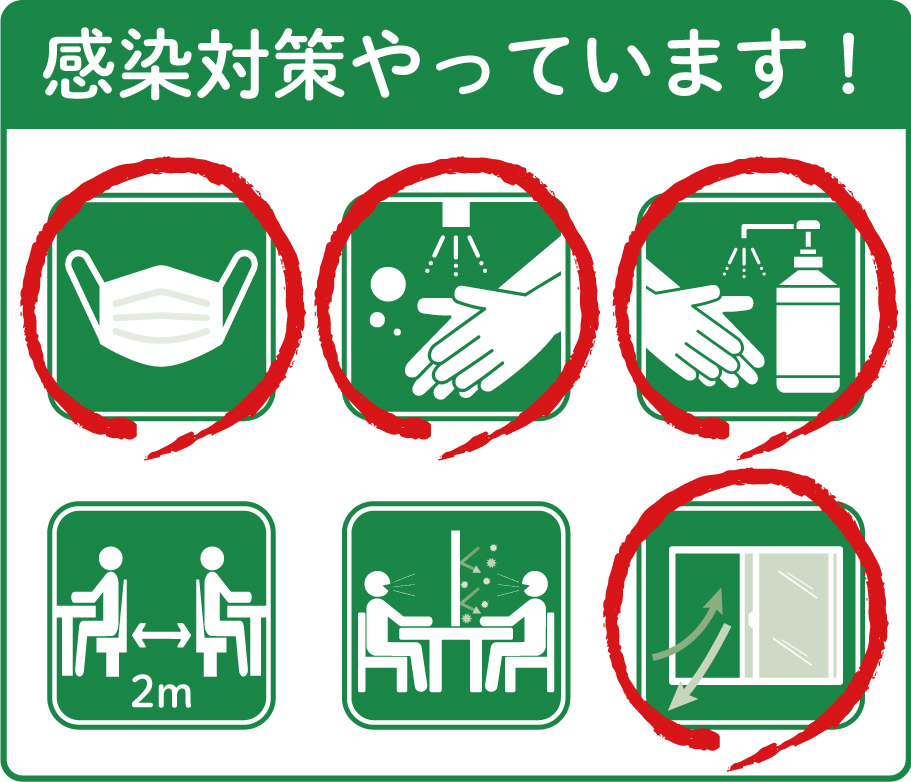 感染対策やっています！

2m