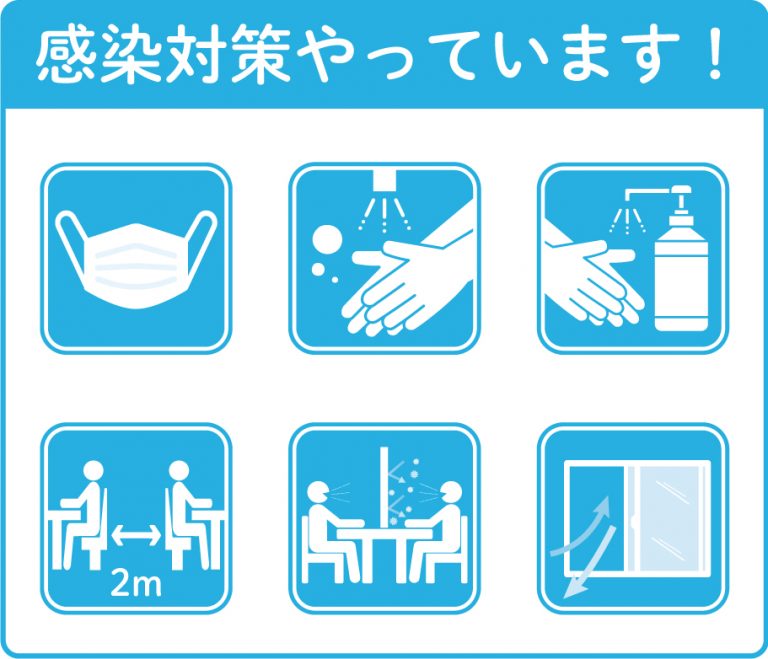 感染対策やっています！

2m