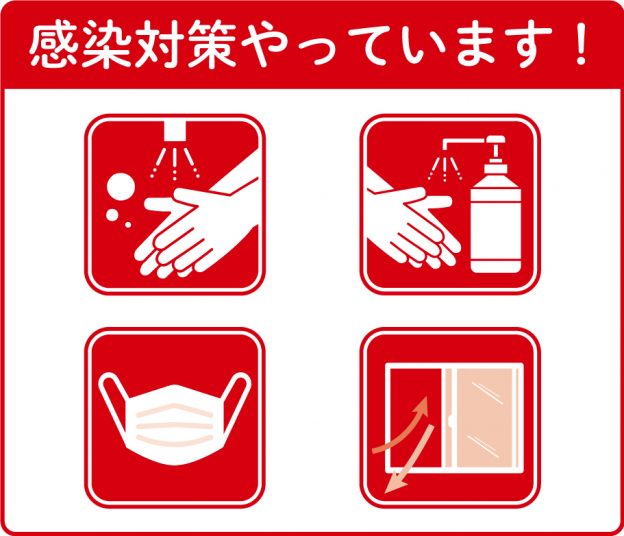 感染対策やっています！