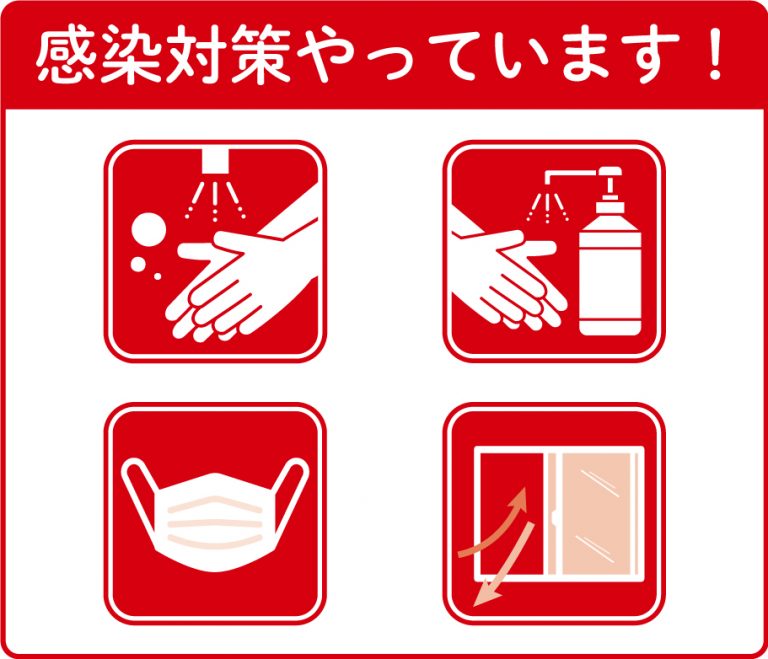 感染対策やっています！