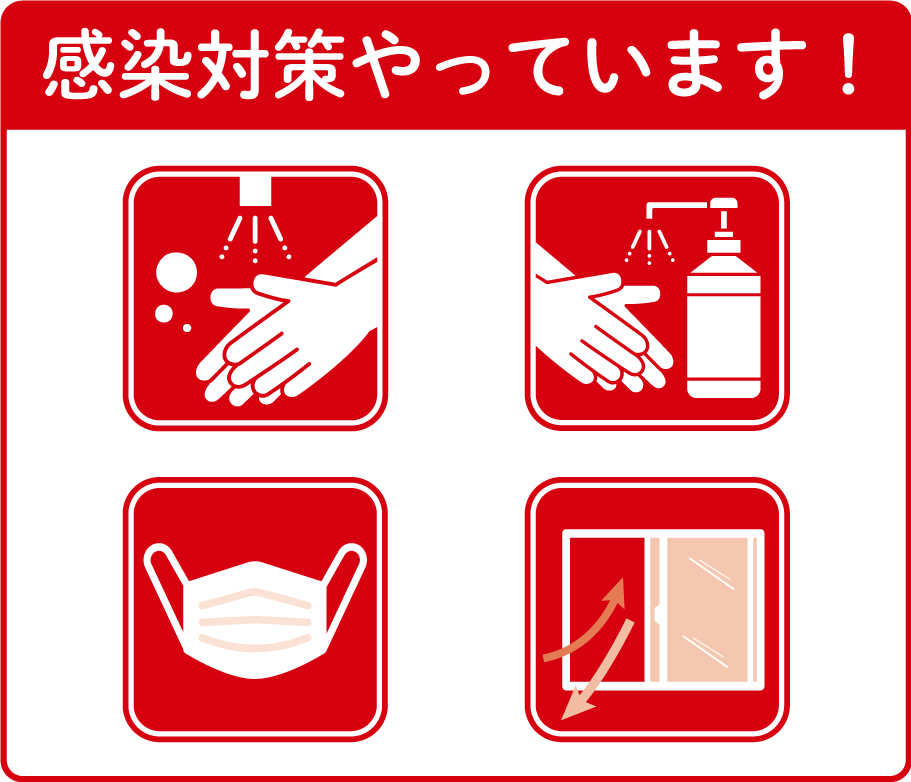 感染対策やっています！