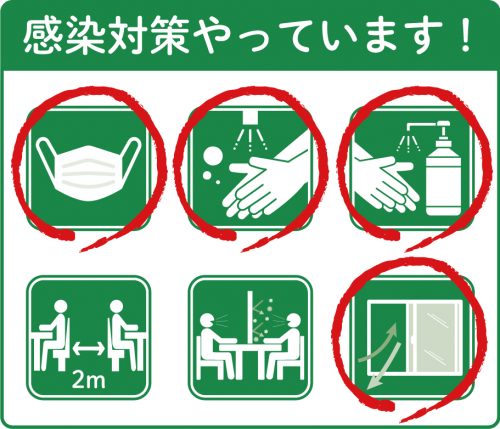 感染対策やっています！

2m